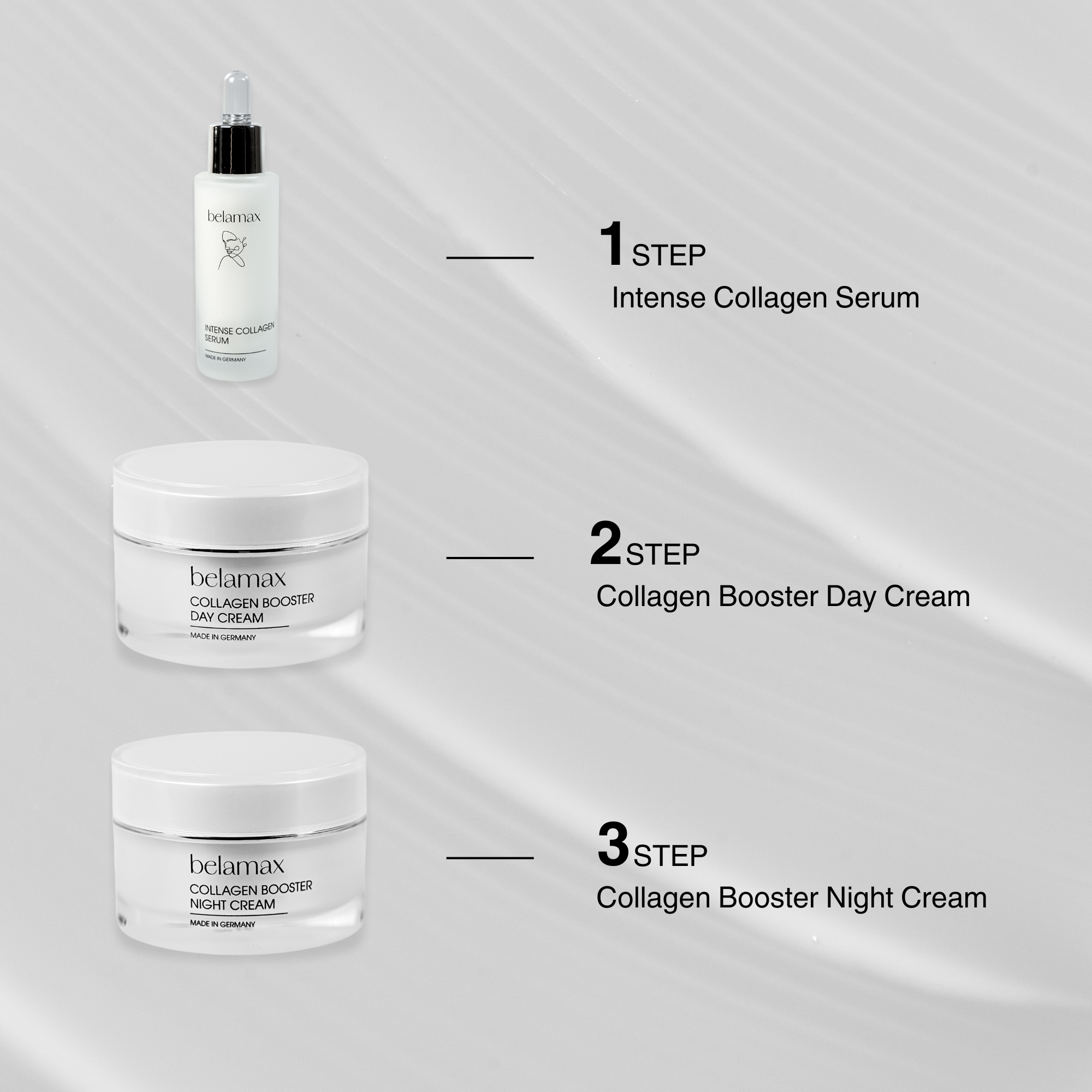 belamax

INTENSE COLLAGEN SERUM

MADE IN GERMANY

1 STEP

Intense Collagen Serum

belamax

COLLAGEN BOOSTER DAY CREAM

MADE IN GERMANY

2 STEP

Collagen Booster Day Cream

belamax

COLLAGEN BOOSTER NIGHT CREAM

MADE IN GERMANY

3 STEP

Collagen Booster Night Cream