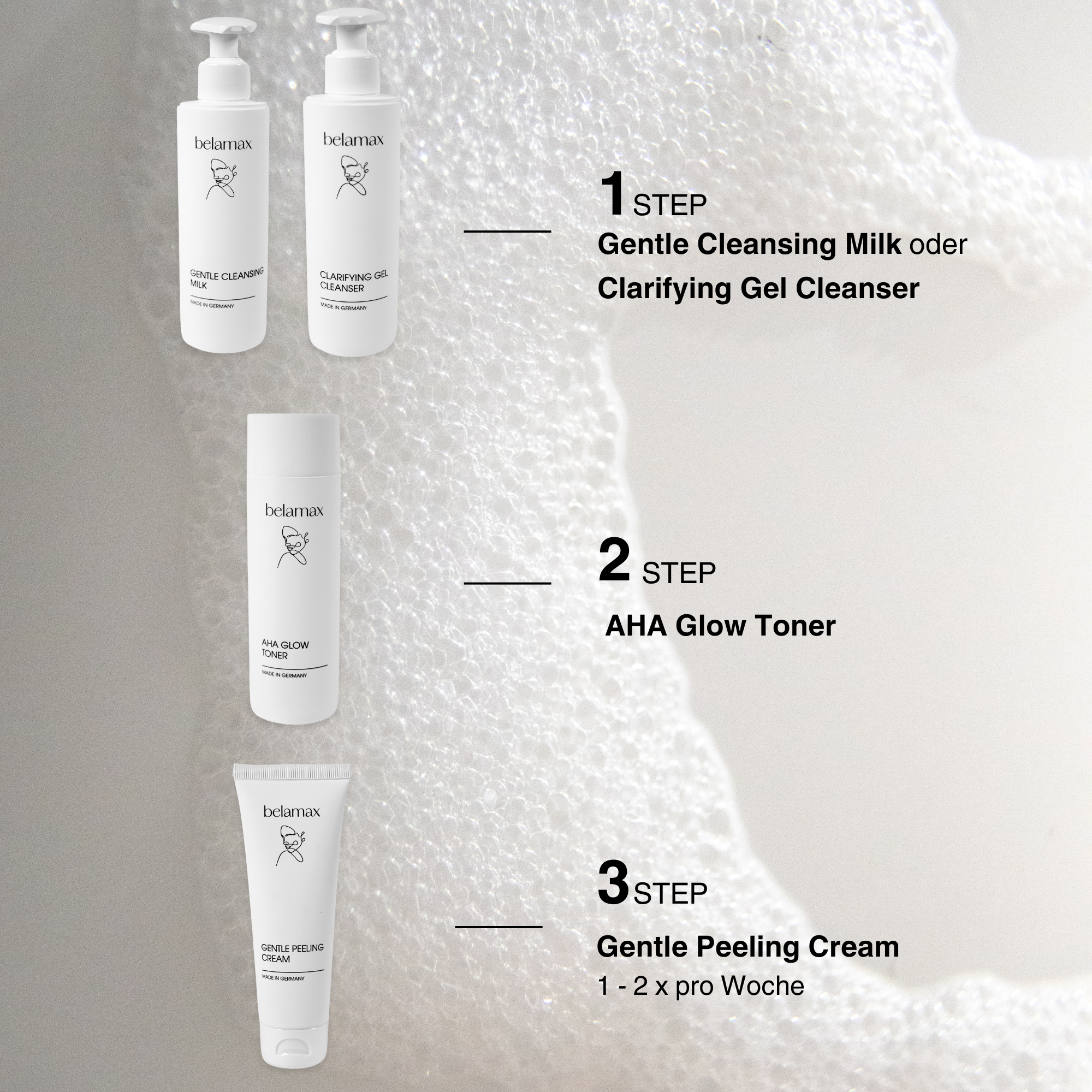 belamax

GENTLE CLEANSING MILK

MADE IN GERMANY

belamax

CLARIFYING GEL CLEANSER

MADE IN GERMANY

1 STEP
Gentle Cleansing Milk oder Clarifying Gel Cleanser

belamax

AHA GLOW TONER

MADE IN GERMANY

2 STEP
AHA Glow Toner

belamax

GENTLE PEELING CREAM

MADE IN GERMANY

3 STEP
Gentle Peeling Cream
1 - 2 x pro Woche